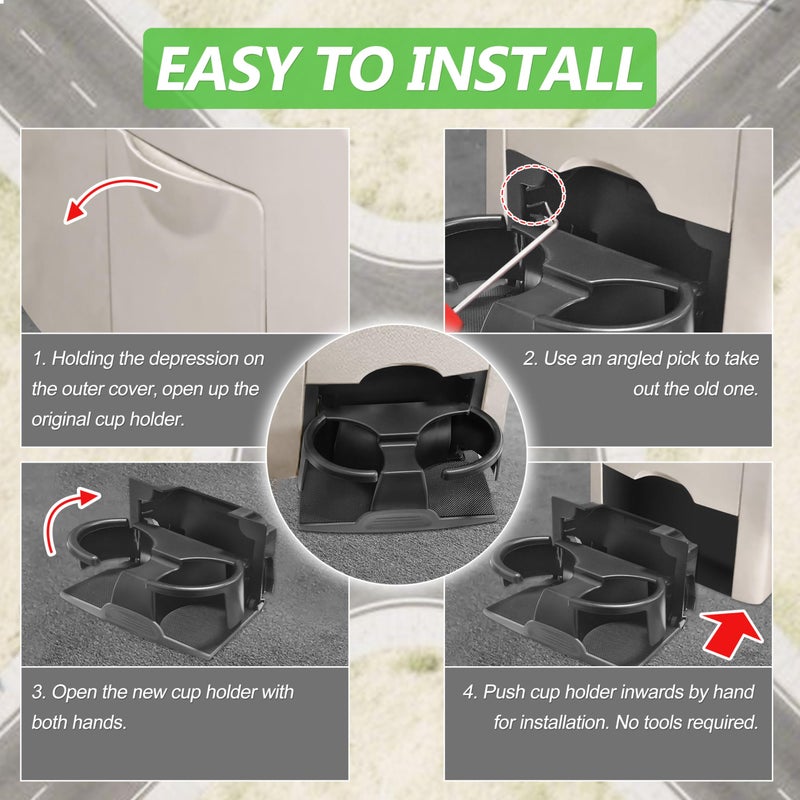 EASY TO INSTALL

1. Holding the depression on the outer cover, open up the original cup holder.

2. Use an angled pick to take out the old one.

3. Open the new cup holder with both hands.

4. Push cup holder inwards by hand for installation. No tools required.